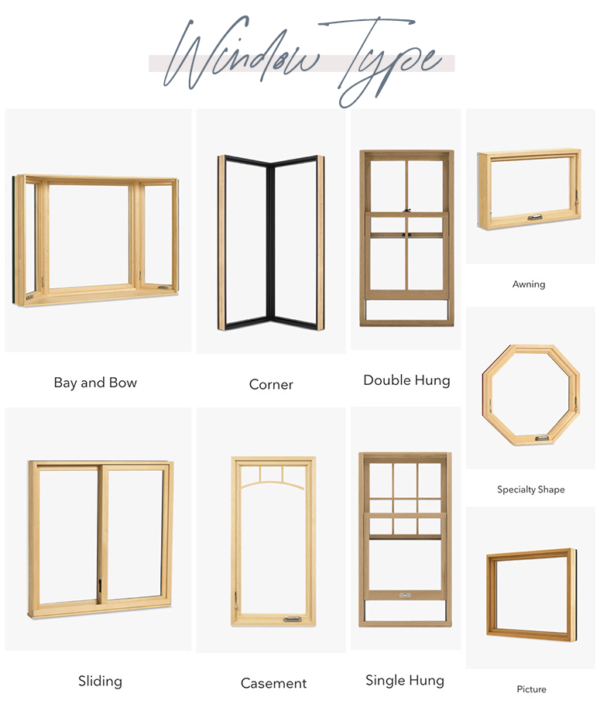 Window Type

Bay and Bow

Corner

Double Hung

Awning

Specialty Shape

Sliding

Casement

Single Hung

Picture